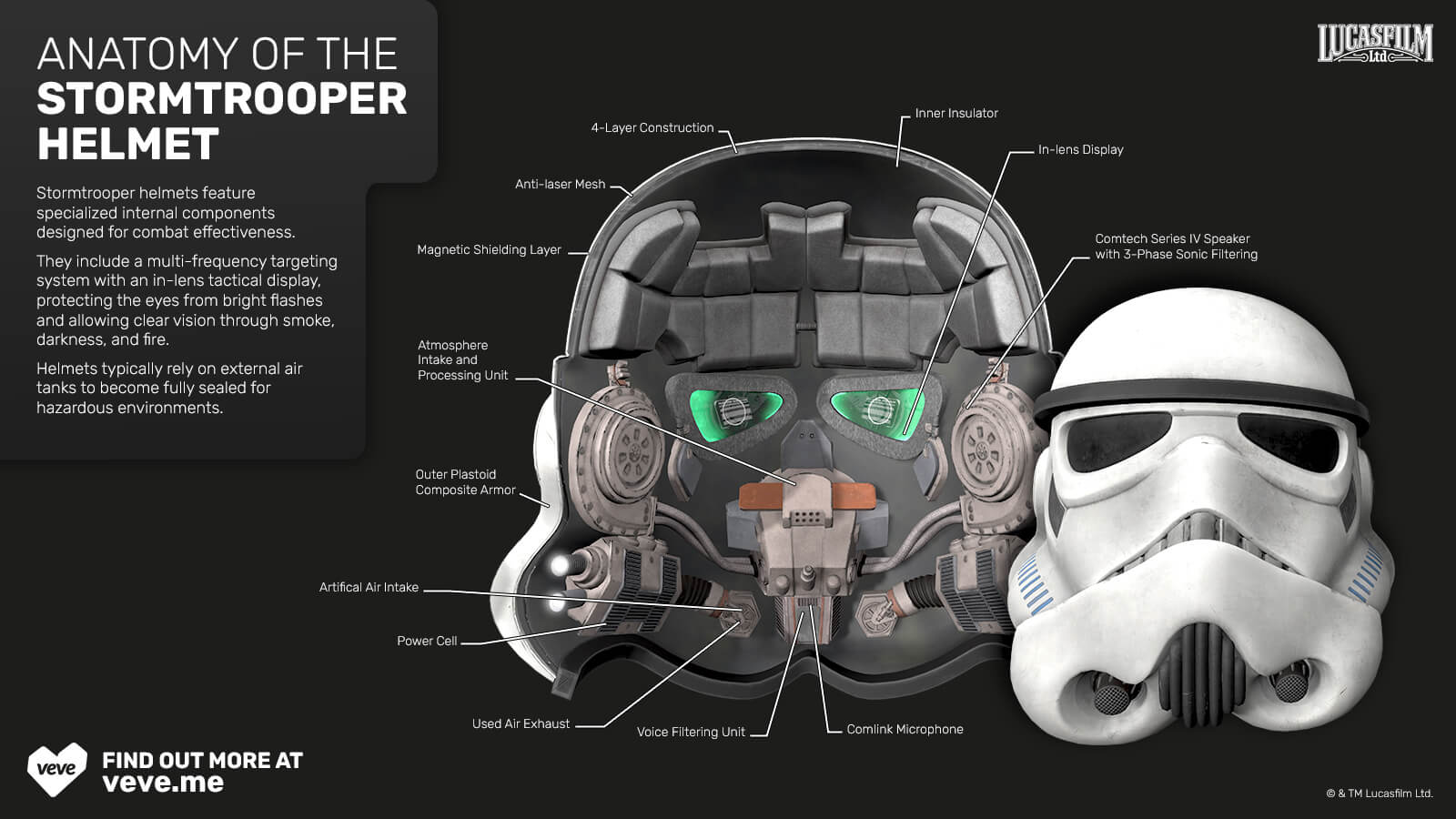 ANATOMY OF THE
STORMTROOPER HELMET

Stormtrooper helmets feature specialized internal components designed for combat effectiveness.

They include a multi-frequency targeting system with an in-lens tactical display, protecting the eyes from bright flashes and allowing clear vision through smoke, darkness, and fire.

Helmets typically rely on external air tanks to become fully sealed for hazardous environments.

LUCASFILM Ltd

4-Layer Construction

Inner Insulator

In-lens Display

Anti-laser Mesh

Magnetic Shielding Layer

Comtech Series IV Speaker with 3-Phase Sonic Filtering

Atmosphere Intake and Processing Unit

Outer Plastoid Composite Armor

Artifical Air Intake

Power Cell

Used Air Exhaust

Voice Filtering Unit

Comlink Microphone

veve

FIND OUT MORE AT veve.me

© & TM Lucasfilm Ltd.